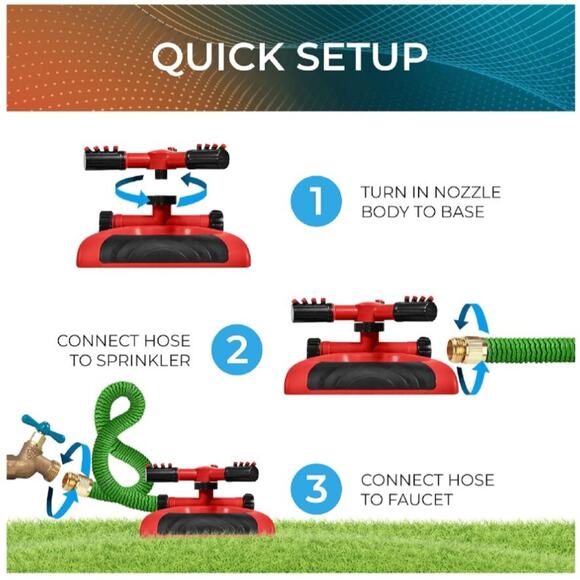 QUICK SETUP

1 TURN IN NOZZLE BODY TO BASE

CONNECT HOSE TO SPRINKLER 2

3 CONNECT HOSE TO FAUCET